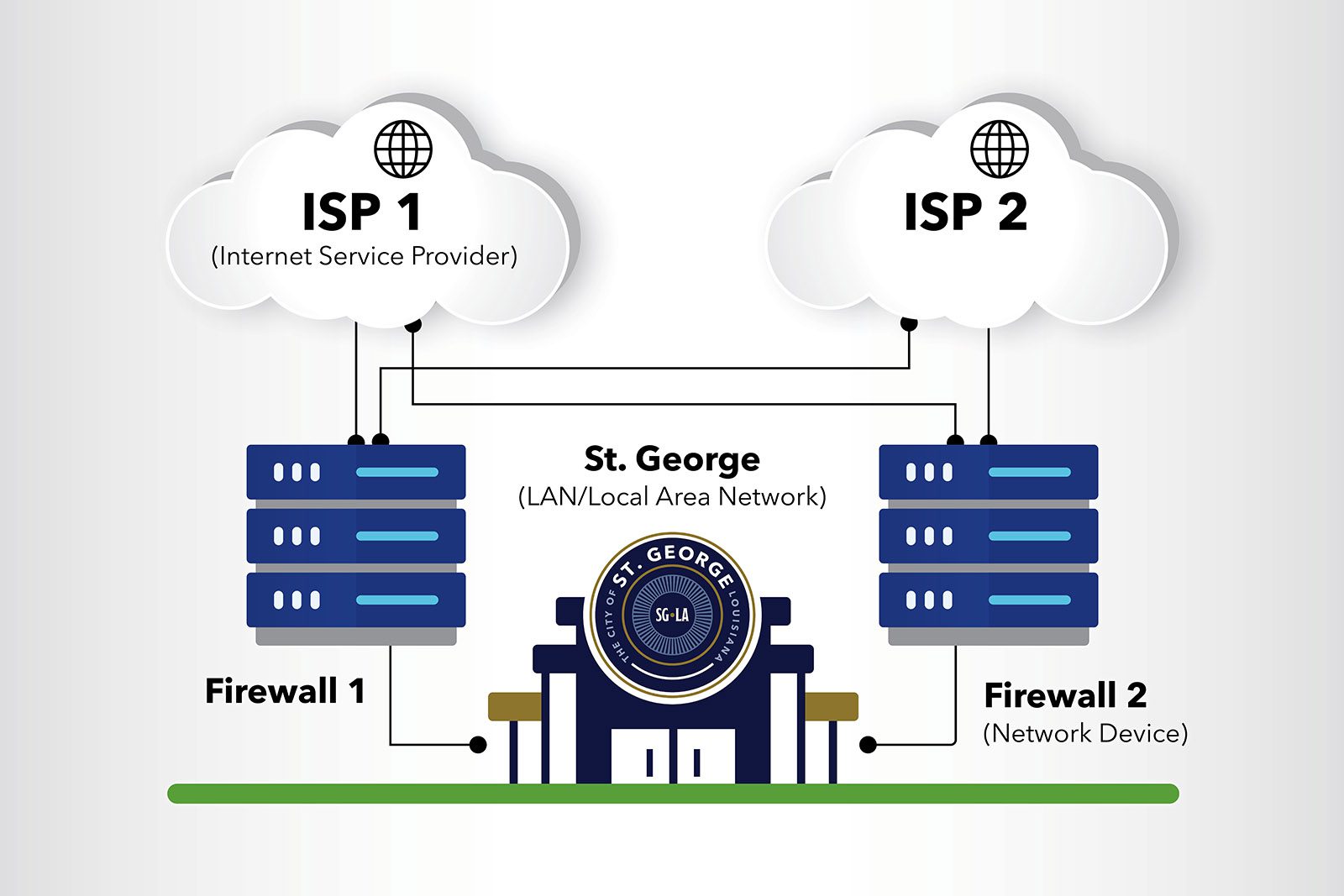 ISP 1
(Internet Service Provider)

ISP 2

St. George
(LAN/Local Area Network)

THE CITY OF ST. GEORGE LOUISIANA
SG•LA

Firewall 1

Firewall 2
(Network Device)