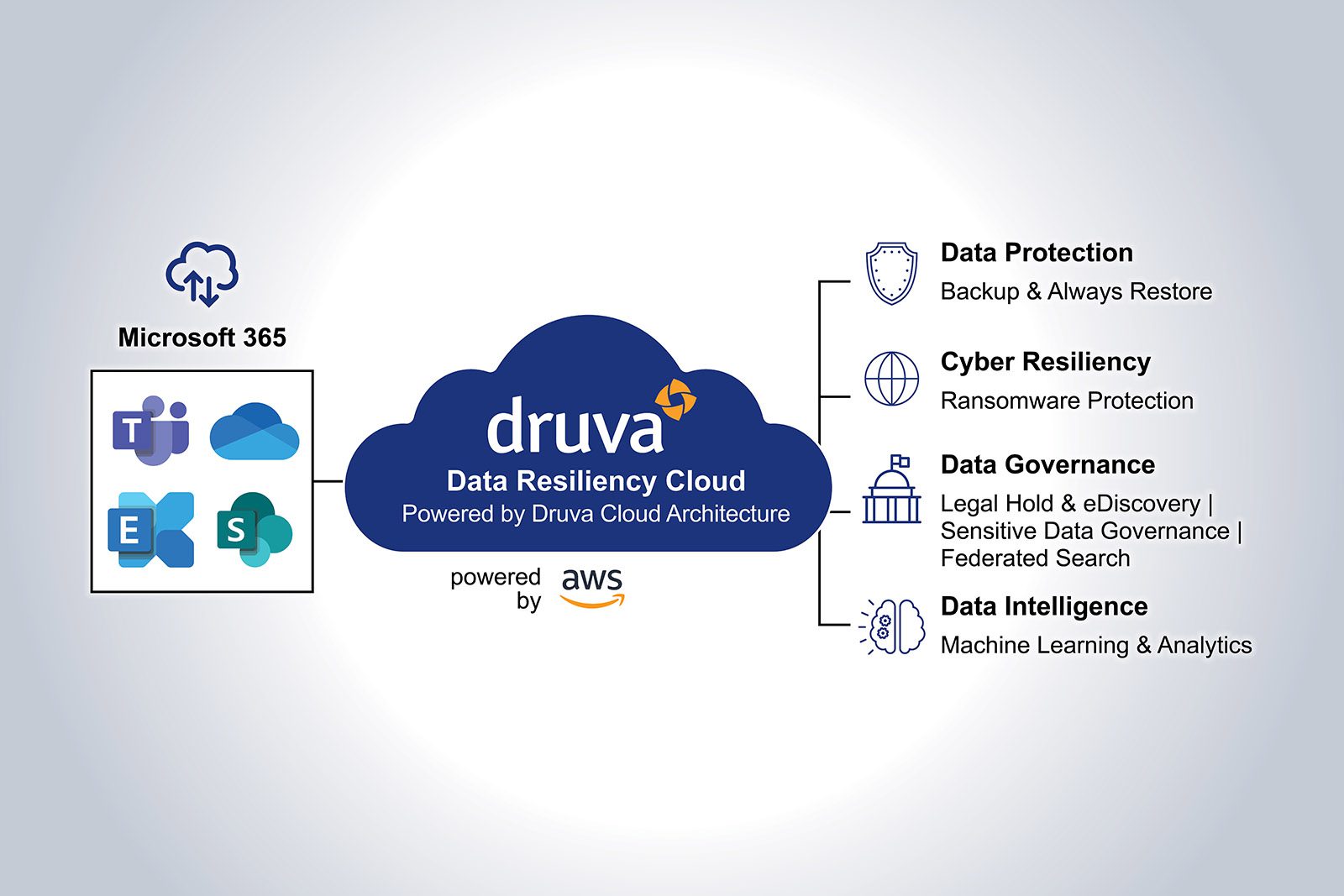 Microsoft 365

T

E

S

druva

Data Resiliency Cloud

Powered by Druva Cloud Architecture

powered by aws

Data Protection

Backup & Always Restore

Cyber Resiliency

Ransomware Protection

Data Governance

Legal Hold & eDiscovery | Sensitive Data Governance | Federated Search

Data Intelligence

Machine Learning & Analytics